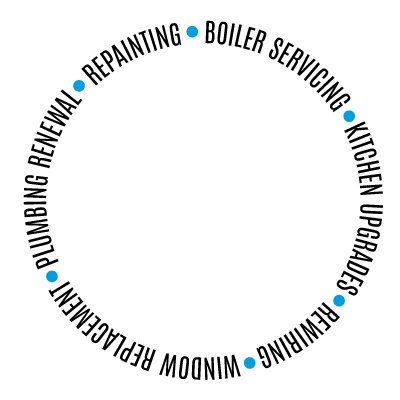 • BOILER SERVICING • KITCHEN UPGRADES • REWIRING • WINDOW REPLACEMENT • PLUMBING RENEWAL • REPAINTING